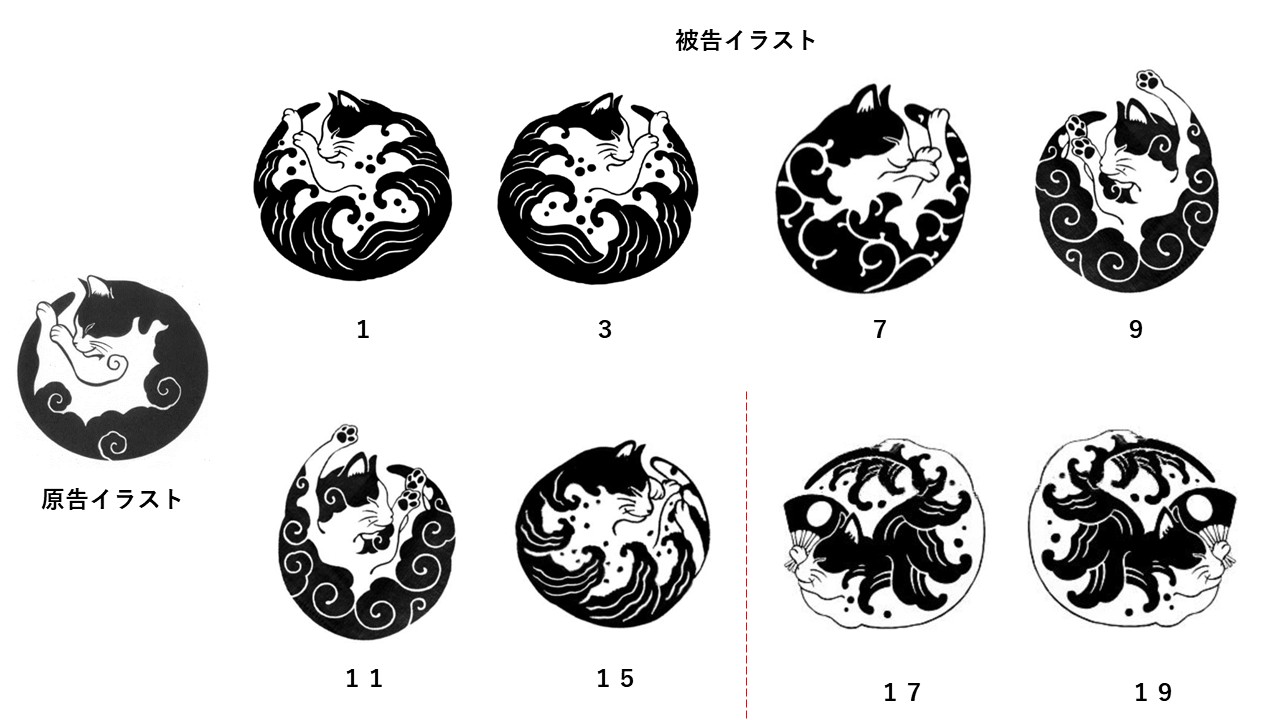 被告イラスト

1

3

7

9

原告イラスト

１１

１５

１７

１９